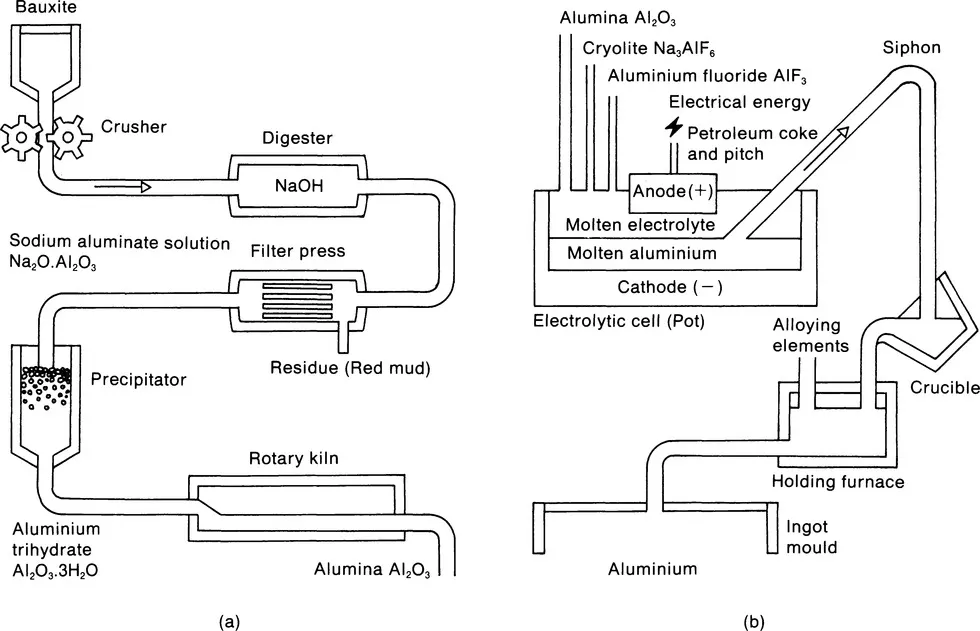 Bauxite

Crusher

Digester

NaOH

Sodium aluminate solution $Na_2O.Al_2O_3$

Filter press

Residue (Red mud)

Precipitator

Rotary kiln

Aluminium trihydrate $Al_2O_3.3H_2O$

Alumina $Al_2O_3$

(a)

Alumina $Al_2O_3$

Cryolite $Na_3AlF_6$

Aluminium fluoride $AlF_3$

Electrical energy

Petroleum coke and pitch

Siphon

Anode(+)

Molten electrolyte

Molten aluminium

Cathode (−)

Electrolytic cell (Pot)

Alloying elements

Crucible

Holding furnace

Ingot mould

Aluminium

(b)