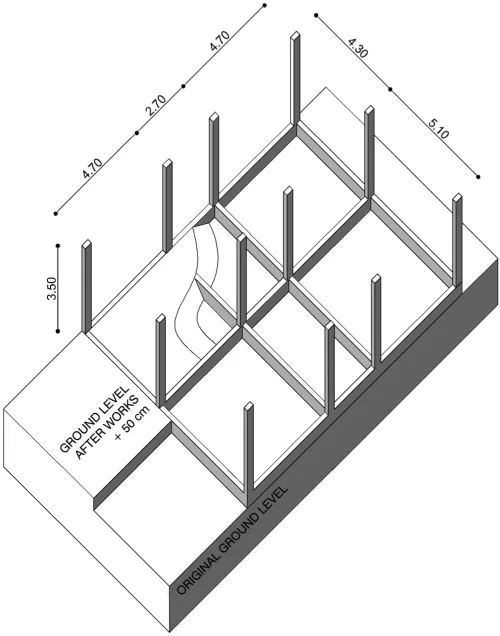 4.70
2.70
4.70
4.30
5.10
3.50
GROUND LEVEL
AFTER WORKS
+ 50 cm
ORIGINAL GROUND LEVEL