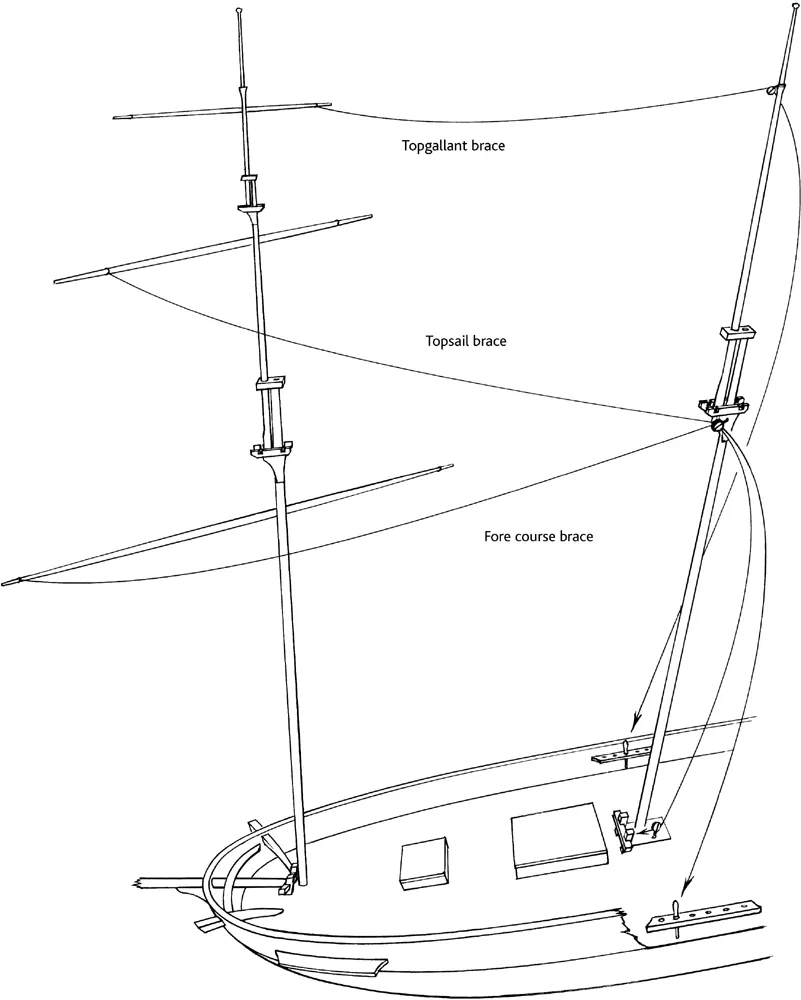 Topgallant brace

Topsail brace

Fore course brace