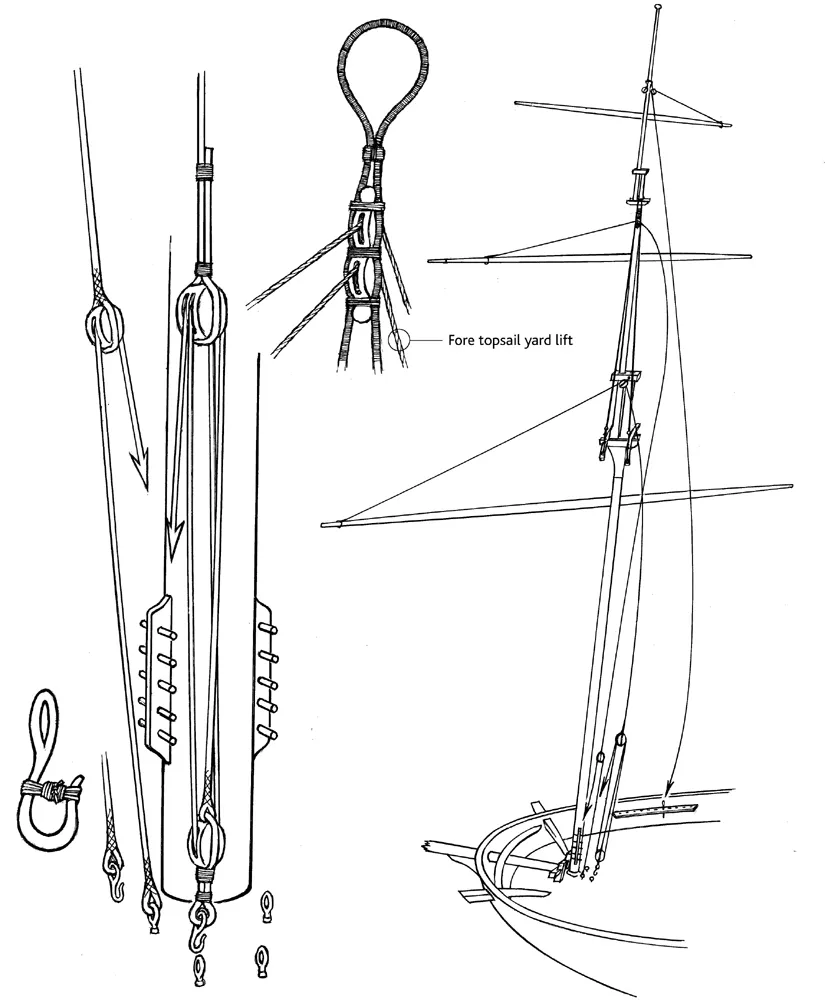 Fore topsail yard lift