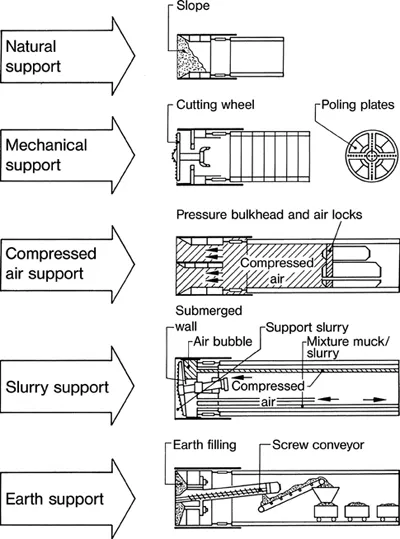 Natural support

Slope

Mechanical support

Cutting wheel

Poling plates

Compressed air support

Pressure bulkhead and air locks

Compressed air

Slurry support

Submerged wall

Air bubble

Support slurry

Mixture muck/ slurry

Compressed air

Earth support

Earth filling

Screw conveyor