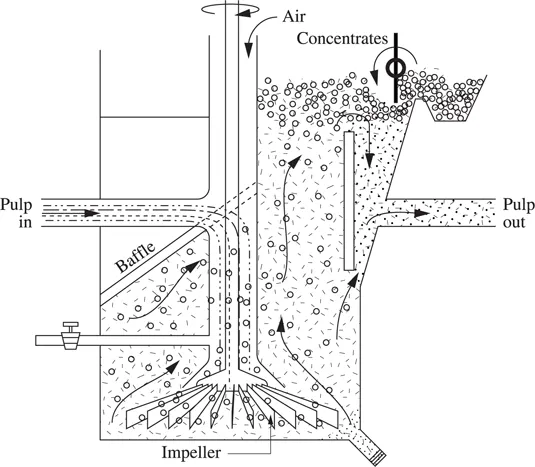 Air
Concentrates
Pulp in
Pulp out
Baffle
Impeller