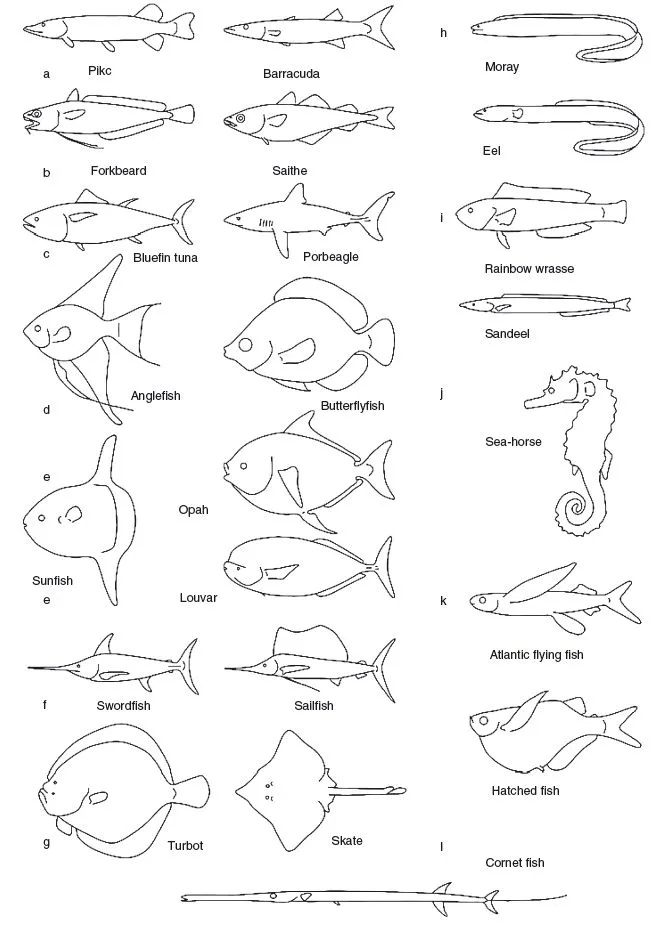 a Pikc Barracuda

b Forkbeard Saithe

c Bluefin tuna Porbeagle

d Anglefish Butterflyfish

e Opah

Sunfish

e Louvar

f Swordfish Sailfish

g Turbot Skate

h Moray

Eel

i Rainbow wrasse

Sandeel

j Sea-horse

k Atlantic flying fish

Hatched fish

l Cornet fish