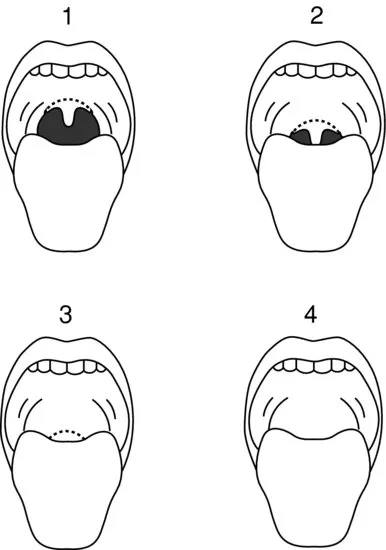 1

2

3

4