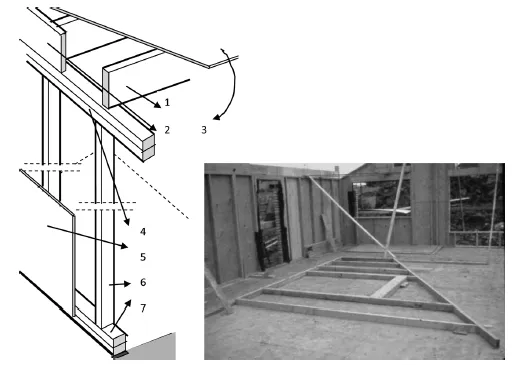 1
2
3
4
5
6
7