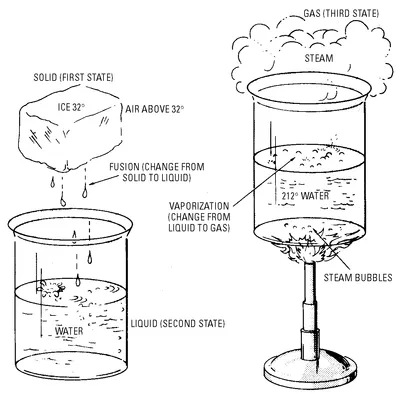 SOLID (FIRST STATE)

ICE 32°

AIR ABOVE 32°

FUSION (CHANGE FROM SOLID TO LIQUID)

WATER

LIQUID (SECOND STATE)

GAS (THIRD STATE)

STEAM

212° WATER

VAPORIZATION (CHANGE FROM LIQUID TO GAS)

STEAM BUBBLES