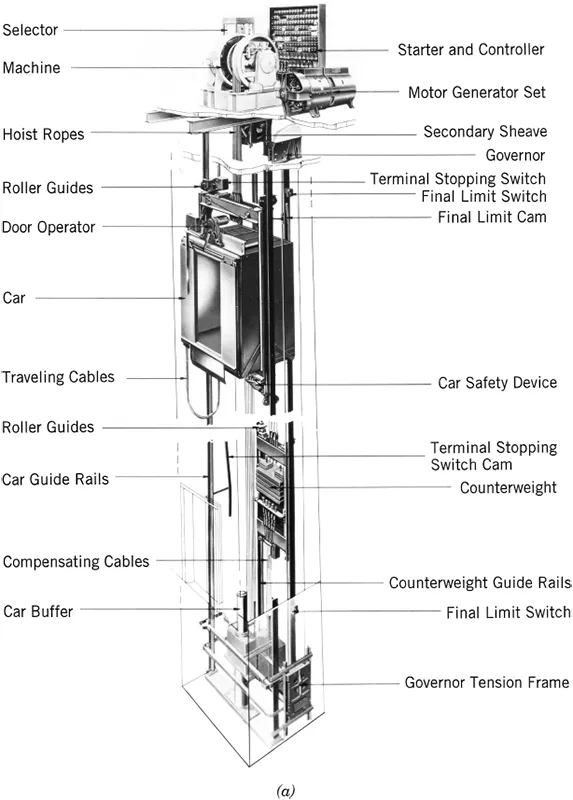 Selector
Machine
Hoist Ropes
Roller Guides
Door Operator
Car
Traveling Cables
Roller Guides
Car Guide Rails
Compensating Cables
Car Buffer

Starter and Controller
Motor Generator Set
Secondary Sheave
Governor
Terminal Stopping Switch
Final Limit Switch
Final Limit Cam
Car Safety Device
Terminal Stopping Switch Cam
Counterweight
Counterweight Guide Rails
Final Limit Switch
Governor Tension Frame

(a)