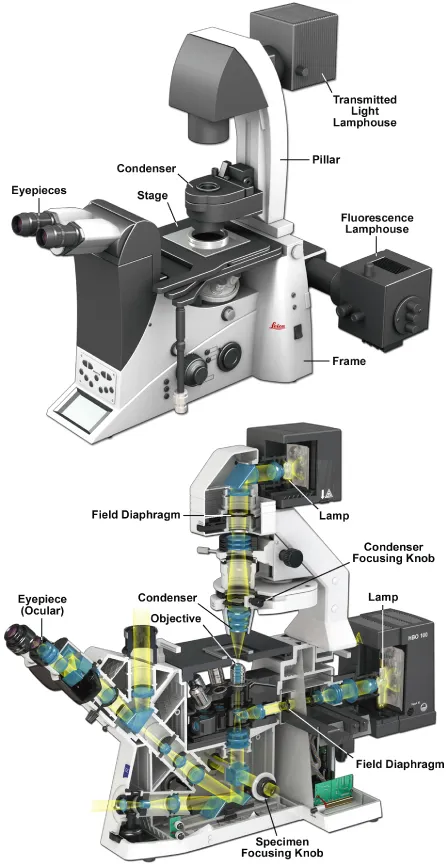 Transmitted Light Lamphouse

Pillar

Condenser

Eyepieces

Stage

Fluorescence Lamphouse

Leica

Frame

Field Diaphragm

Lamp

Condenser Focusing Knob

Eyepiece (Ocular)

Condenser

Objective

Lamp

HBO 100

Field Diaphragm

Specimen Focusing Knob