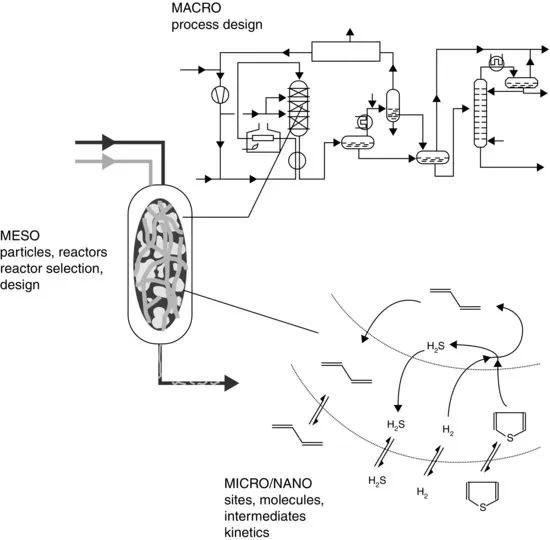 MACRO
process design

MESO
particles, reactors
reactor selection,
design

$H_2S$

$H_2S$

$H_2$

S

$H_2S$

$H_2$

S

MICRO/NANO
sites, molecules,
intermediates
kinetics